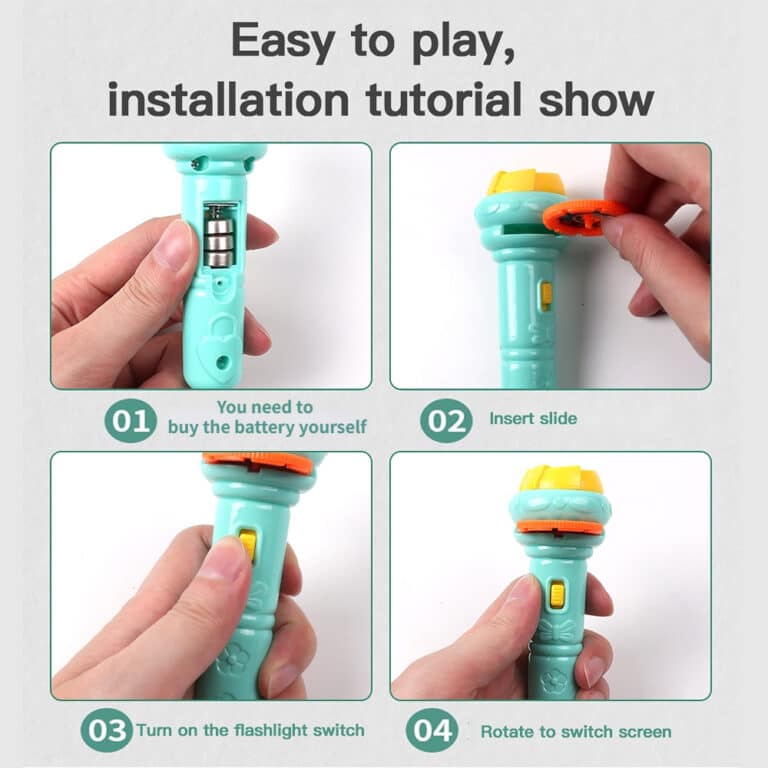 Easy to play,
installation tutorial show

01 You need to buy the battery yourself

02 Insert slide

03 Turn on the flashlight switch

04 Rotate to switch screen