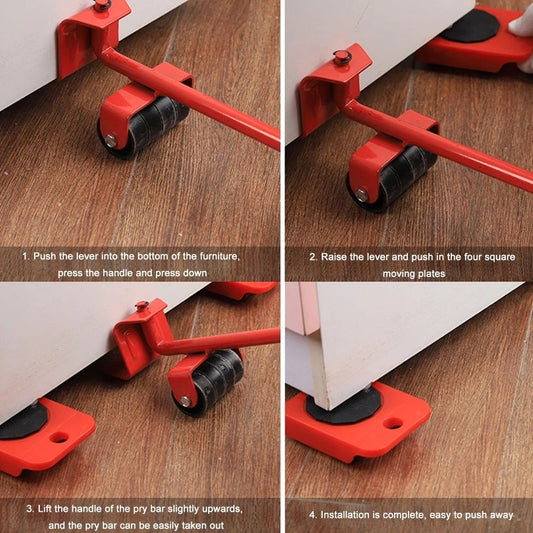 1. Push the lever into the bottom of the furniture, press the handle and press down

2. Raise the lever and push in the four square moving plates

3. Lift the handle of the pry bar slightly upwards, and the pry bar can be easily taken out

4. Installation is complete, easy to push away